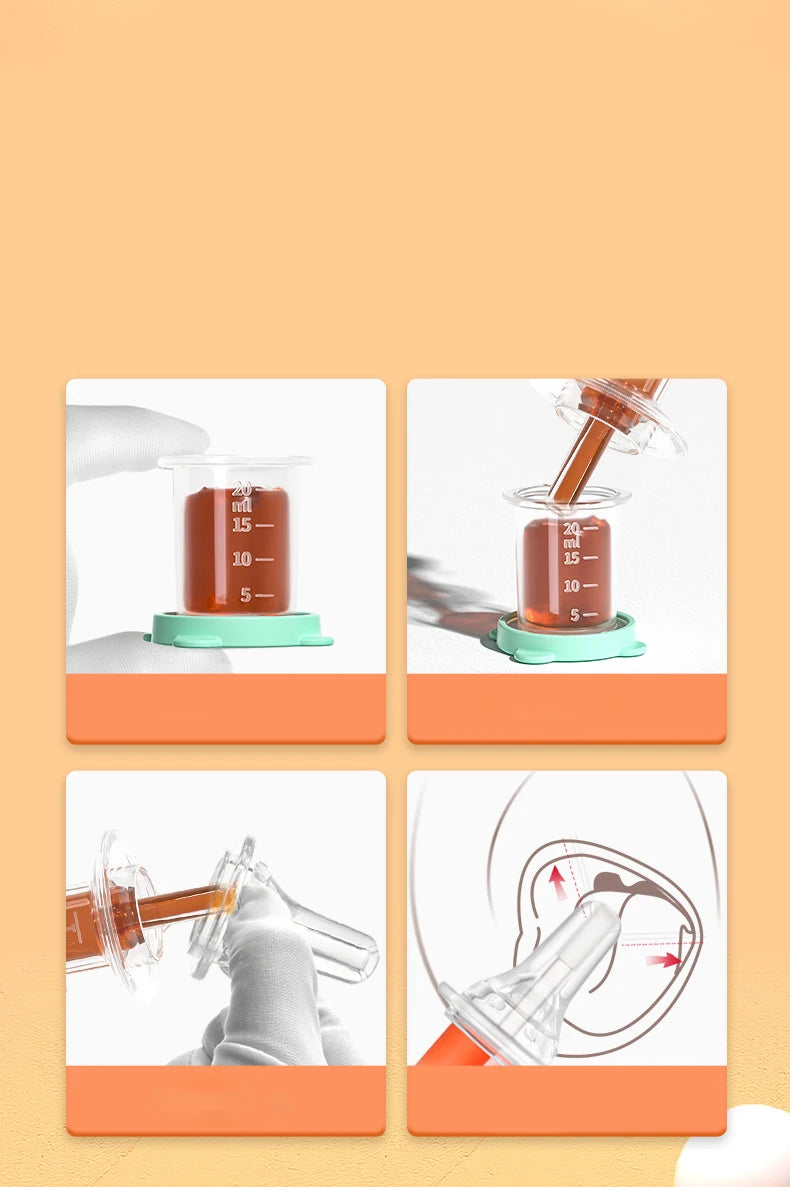 20 ml
15
10
5

20 ml
15
10
5